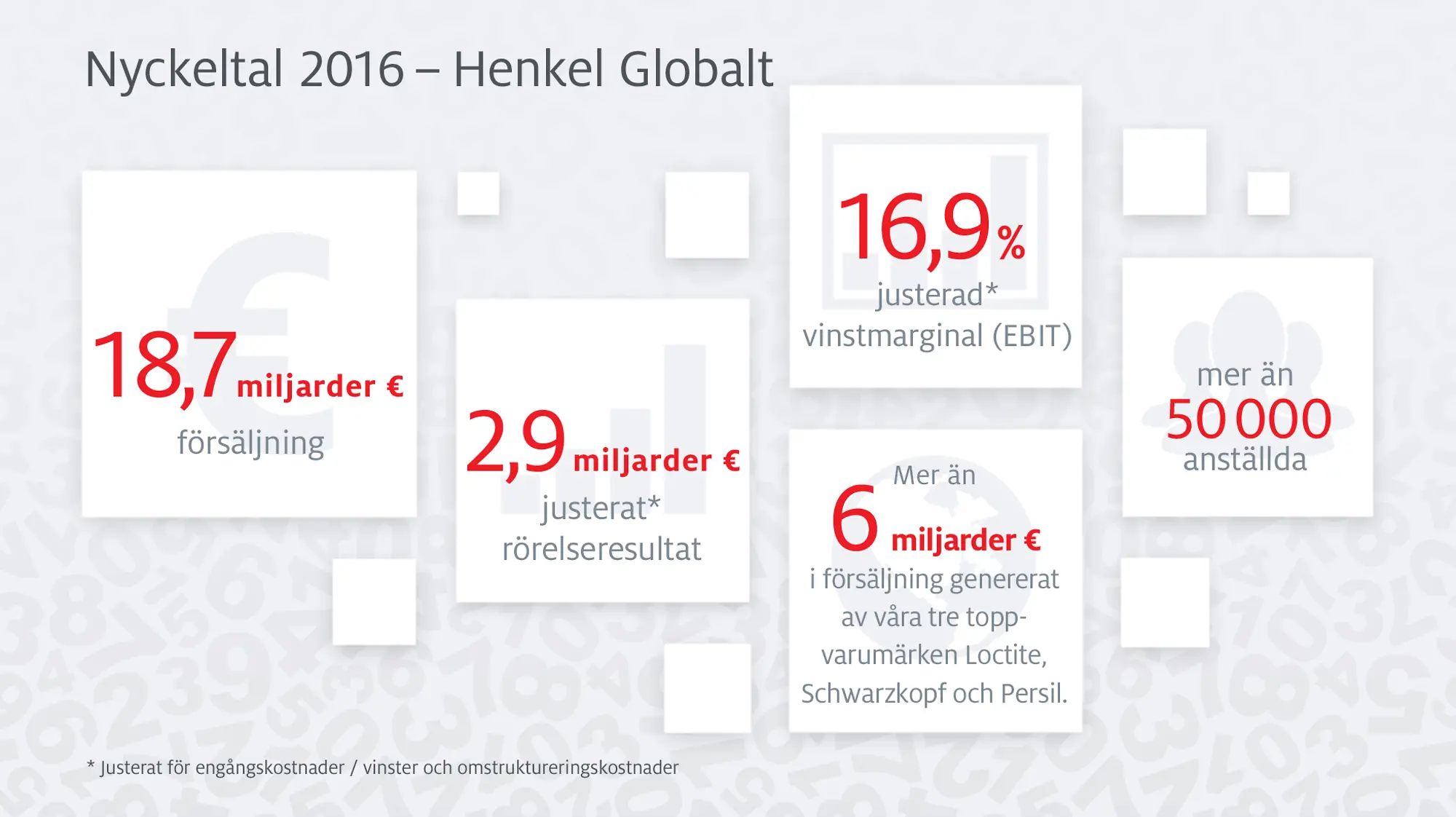 Nyckeltal 2016 – Henkel Globalt

18,7 miljarder €
försäljning

2,9 miljarder €
justerat*
rörelseresultat

16,9 %
justerad*
vinstmarginal (EBIT)

Mer än
6 miljarder €
i försäljning genererat av våra tre toppvarumärken Loctite, Schwarzkopf och Persil.

mer än
50 000
anställda

* Justerat för engångskostnader / vinster och omstruktureringskostnader